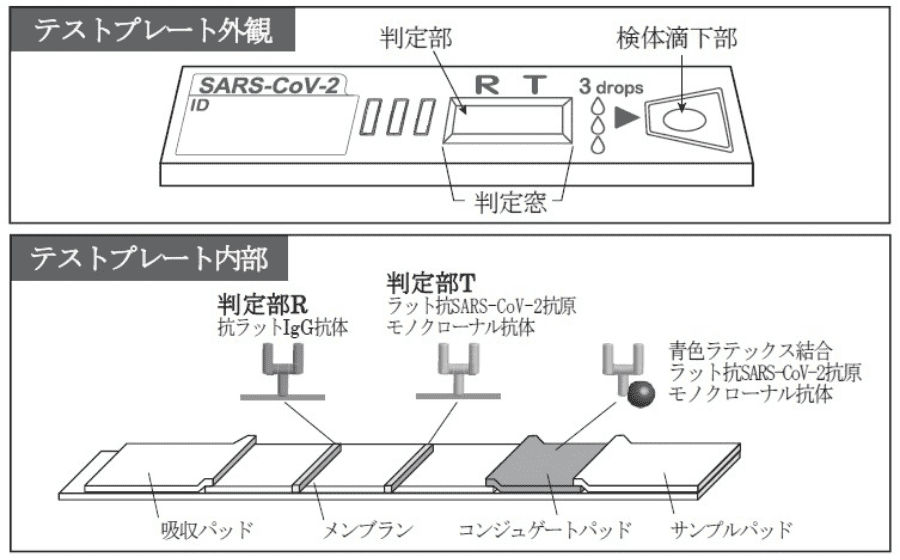 テストプレート外観

判定部

検体滴下部

SARS-CoV-2

ID

R T

3 drops

判定窓

テストプレート内部

判定部R
抗ラットIgG抗体

判定部T
ラット抗SARS-CoV-2抗原
モノクローナル抗体

青色ラテックス結合
ラット抗SARS-CoV-2抗原
モノクローナル抗体

吸収パッド

メンブラン

コンジュゲートパッド

サンプルパッド